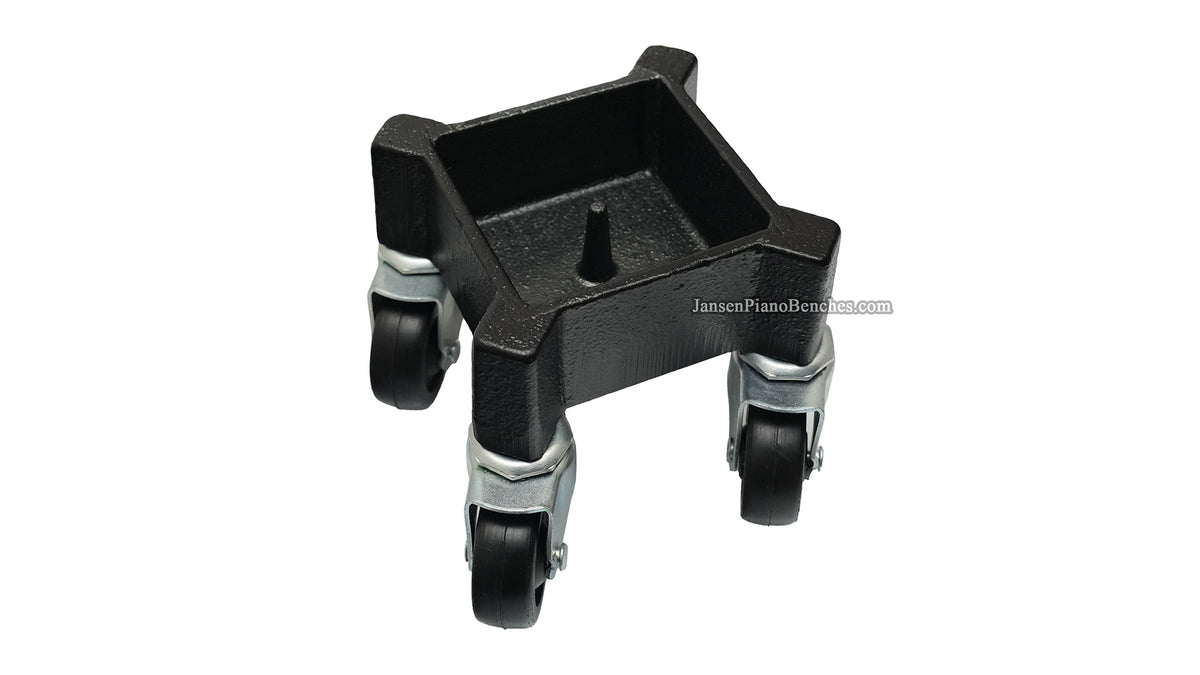 JansenPianoBenches.com